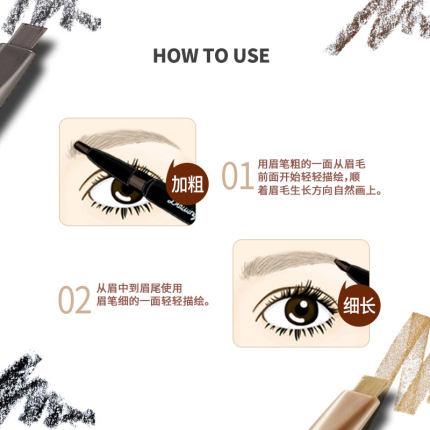 HOW TO USE

加粗

01 用眉笔粗的一面从眉毛前面开始轻轻描绘，顺着眉毛生长方向自然画上。

02 从眉中到眉尾使用眉笔细的一面轻轻描绘。

细长